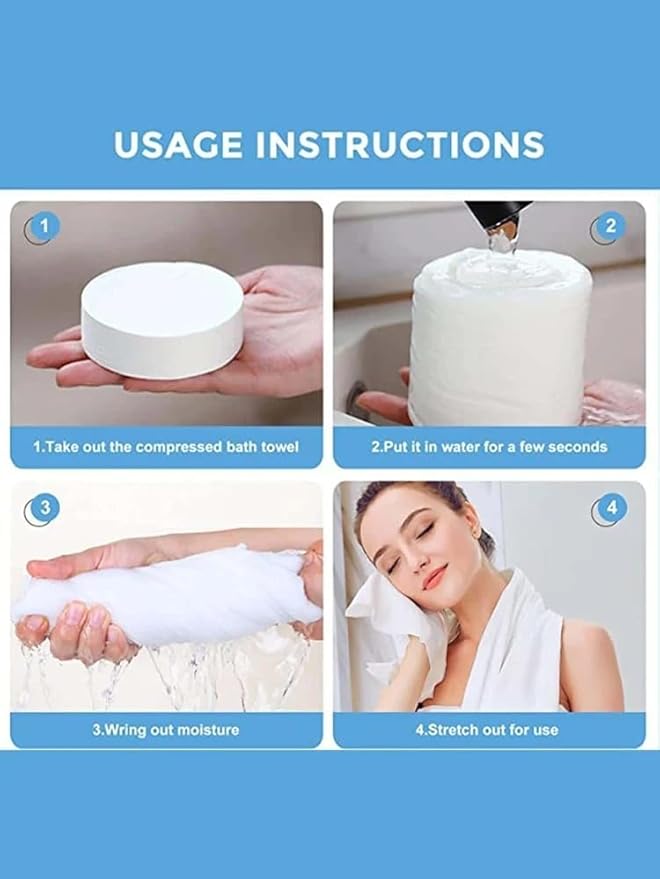 USAGE INSTRUCTIONS

1

1.Take out the compressed bath towel

2

2.Put it in water for a few seconds

3

3.Wring out moisture

4

4.Stretch out for use